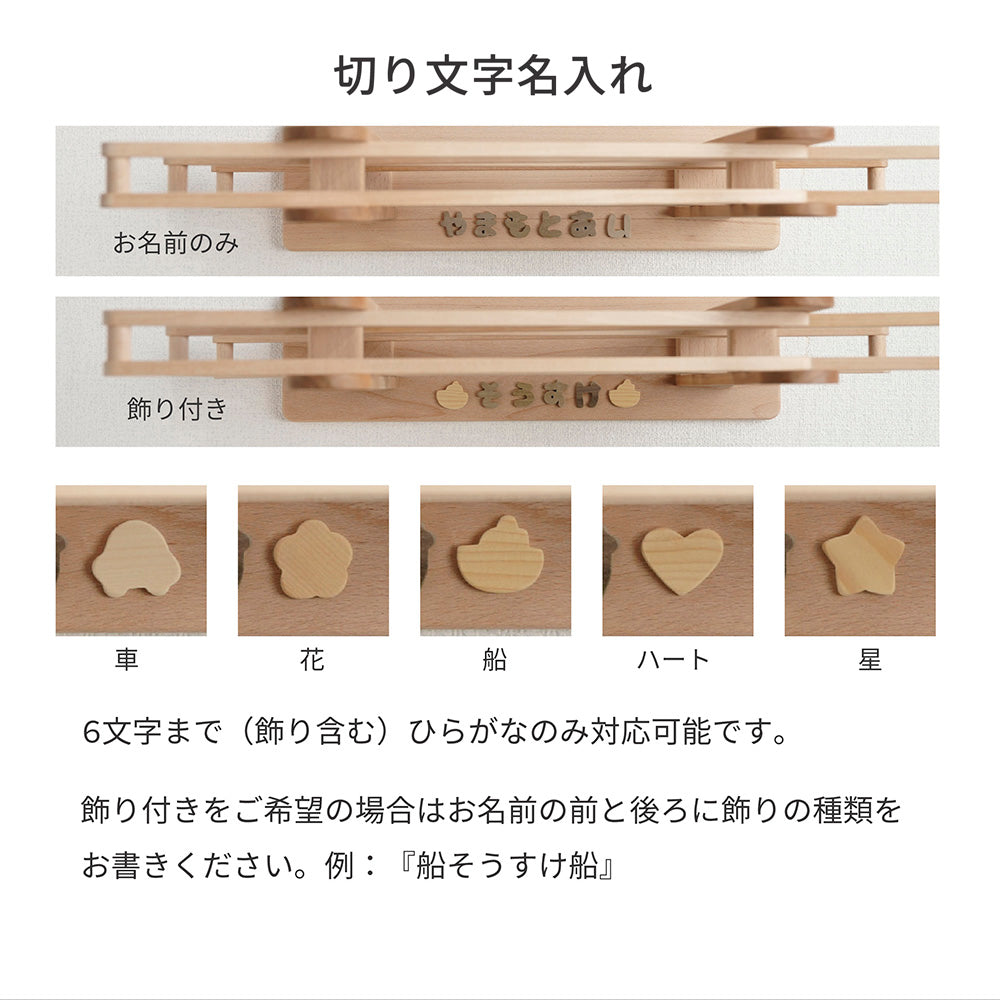 切り文字名入れ

お名前のみ

やまもとあい

飾り付き

そうすけ

車

花

船

ハート

星

6文字まで（飾り含む）ひらがなのみ対応可能です。

飾り付きをご希望の場合はお名前の前と後ろに飾りの種類をお書きください。例：『船そうすけ船』